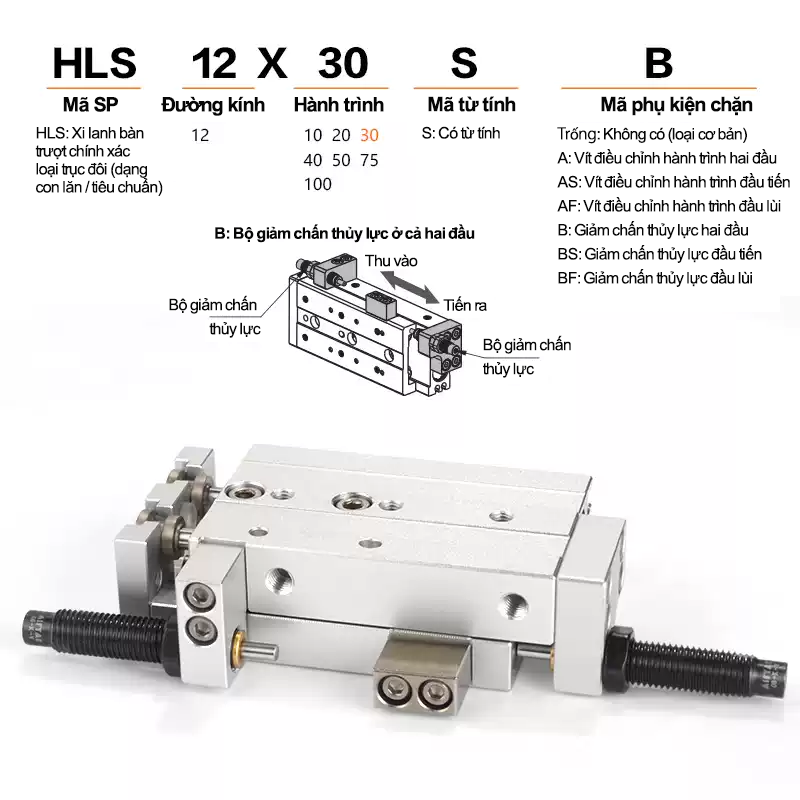 HLS 12 X 30 S B

Mã SP
HLS: Xi lanh bàn trượt chính xác loại trục đôi (dạng con lăn / tiêu chuẩn)

Đường kính
12

Hành trình
10 20 30
40 50 75
100

Mã từ tính
S: Có từ tính

Mã phụ kiện chặn
Trống: Không có (loại cơ bản)
A: Vít điều chỉnh hành trình hai đầu
AS: Vít điều chỉnh hành trình đầu tiến
AF: Vít điều chỉnh hành trình đầu lùi
B: Giảm chấn thủy lực hai đầu
BS: Giảm chấn thủy lực đầu tiến
BF: Giảm chấn thủy lực đầu lùi

B: Bộ giảm chấn thủy lực ở cả hai đầu
Thu vào
Tiến ra
Bộ giảm chấn thủy lực
Bộ giảm chấn thủy lực