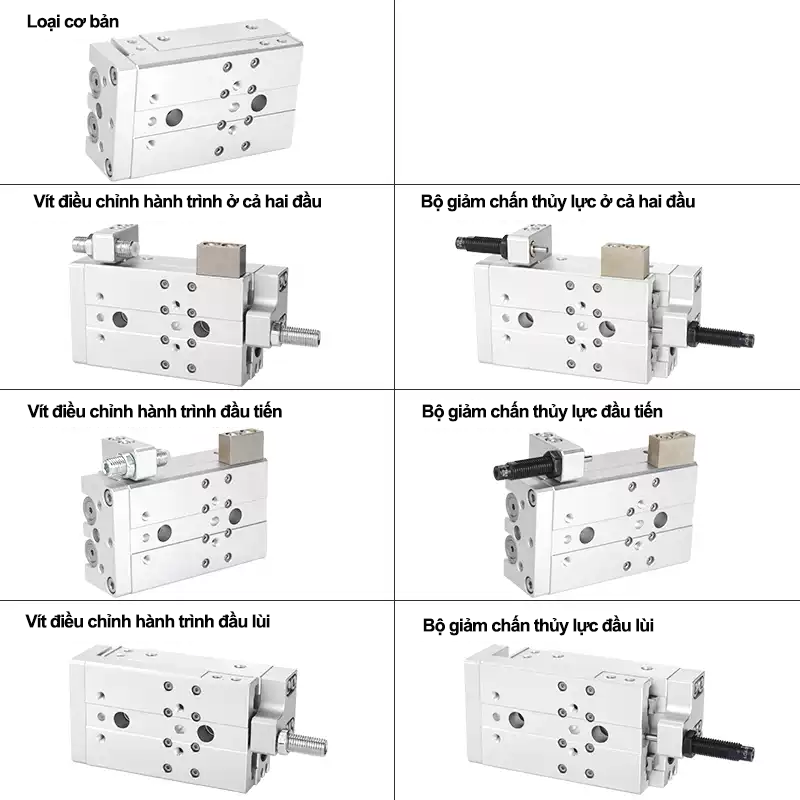 Loại cơ bản

Vít điều chỉnh hành trình ở cả hai đầu

Bộ giảm chấn thủy lực ở cả hai đầu

Vít điều chỉnh hành trình đầu tiến

Bộ giảm chấn thủy lực đầu tiến

Vít điều chỉnh hành trình đầu lùi

Bộ giảm chấn thủy lực đầu lùi