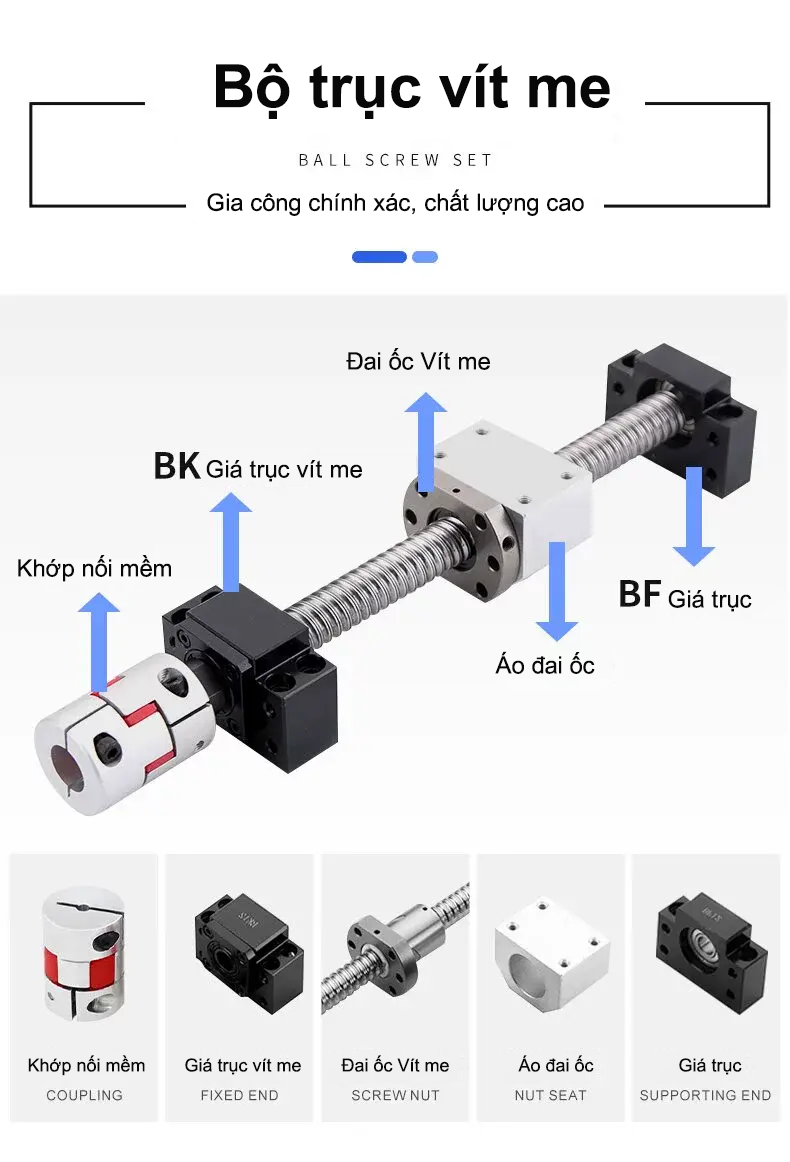 Bộ trục vít me

BALL SCREW SET

Gia công chính xác, chất lượng cao

Đai ốc Vít me

BK Giá trục vít me

Khớp nối mềm

BF Giá trục

Áo đai ốc

Khớp nối mềm
COUPLING

Giá trục vít me
FIXED END

Đai ốc Vít me
SCREW NUT

Áo đai ốc
NUT SEAT

Giá trục
SUPPORTING END